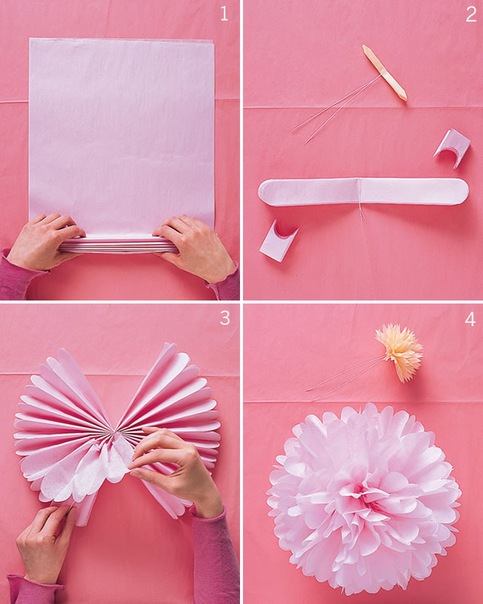 1

2

3

4